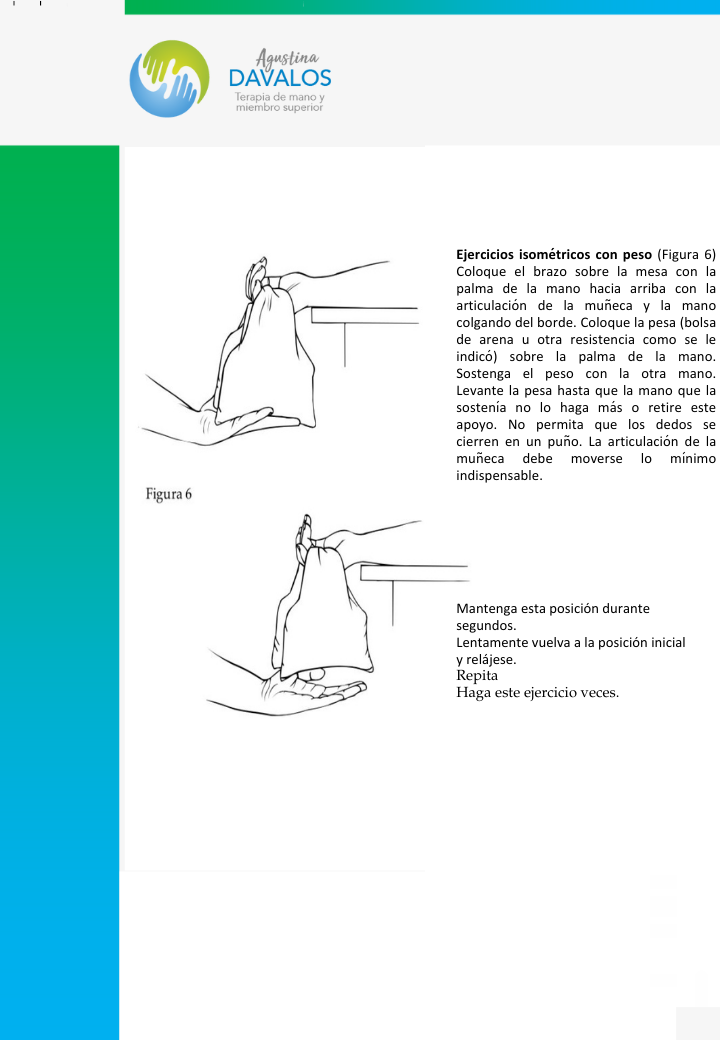 Agustina
DAVALOS
Terapia de mano y miembro superior

Ejercicios isométricos con peso (Figura 6) Coloque el brazo sobre la mesa con la palma de la mano hacia arriba con la articulación de la muñeca y la mano colgando del borde. Coloque la pesa (bolsa de arena u otra resistencia como se le indicó) sobre la palma de la mano. Sostenga el peso con la otra mano. Levante la pesa hasta que la mano que la sostenía no lo haga más o retire este apoyo. No permita que los dedos se cierren en un puño. La articulación de la muñeca debe moverse lo mínimo indispensable.

Figura 6

Mantenga esta posición durante segundos.
Lentamente vuelva a la posición inicial y relájese.
Repita
Haga este ejercicio veces.